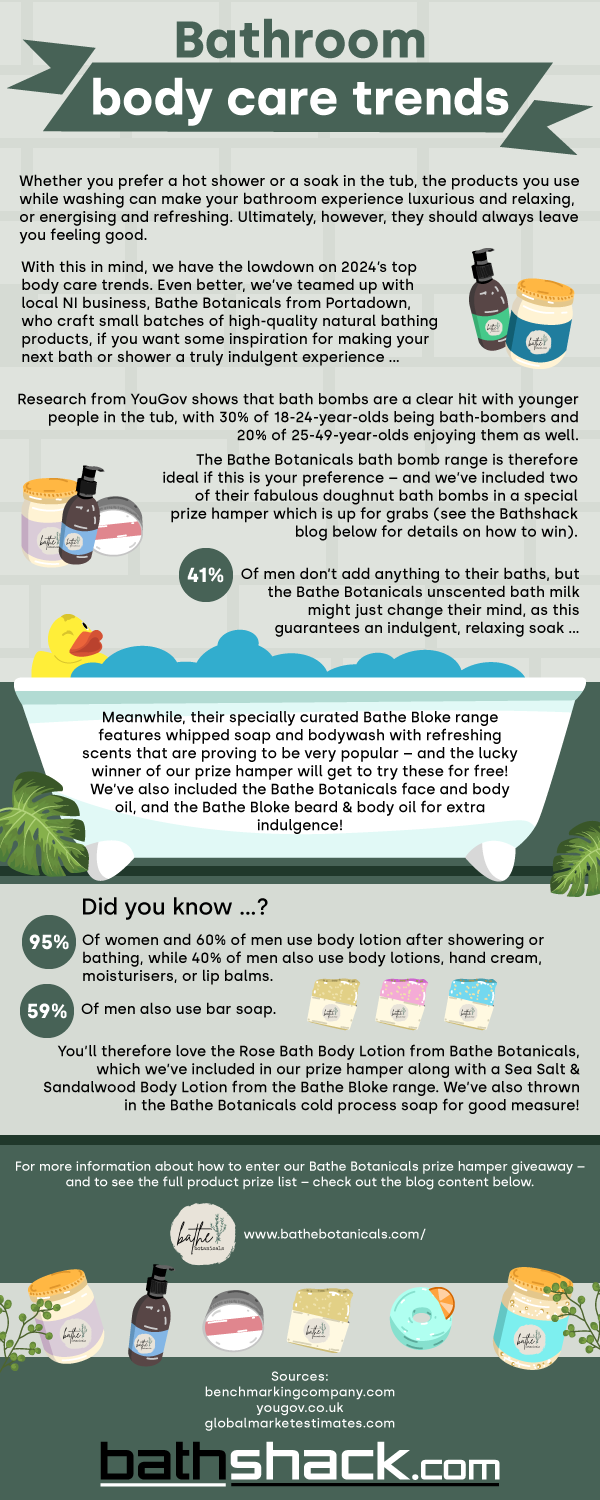 Bathroom
body care trends

Whether you prefer a hot shower or a soak in the tub, the products you use while washing can make your bathroom experience luxurious and relaxing, or energising and refreshing. Ultimately, however, they should always leave you feeling good.

With this in mind, we have the lowdown on 2024's top body care trends. Even better, we've teamed up with local NI business, Bathe Botanicals from Portadown, who craft small batches of high-quality natural bathing products, if you want some inspiration for making your next bath or shower a truly indulgent experience ...

Research from YouGov shows that bath bombs are a clear hit with younger people in the tub, with 30% of 18-24-year-olds being bath-bombers and 20% of 25-49-year-olds enjoying them as well.

The Bathe Botanicals bath bomb range is therefore ideal if this is your preference – and we've included two of their fabulous doughnut bath bombs in a special prize hamper which is up for grabs (see the Bathshack blog below for details on how to win).

41% Of men don't add anything to their baths, but the Bathe Botanicals unscented bath milk might just change their mind, as this guarantees an indulgent, relaxing soak ...

Meanwhile, their specially curated Bathe Bloke range features whipped soap and bodywash with refreshing scents that are proving to be very popular – and the lucky winner of our prize hamper will get to try these for free! We've also included the Bathe Botanicals face and body oil, and the Bathe Bloke beard & body oil for extra indulgence!

Did you know ...?

95% Of women and 60% of men use body lotion after showering or bathing, while 40% of men also use body lotions, hand cream, moisturisers, or lip balms.

59% Of men also use bar soap.

You'll therefore love the Rose Bath Body Lotion from Bathe Botanicals, which we've included in our prize hamper along with a Sea Salt & Sandalwood Body Lotion from the Bathe Bloke range. We've also thrown in the Bathe Botanicals cold process soap for good measure!

For more information about how to enter our Bathe Botanicals prize hamper giveaway – and to see the full product prize list – check out the blog content below.

bathe botanicals

www.bathebotanicals.com/

Sources:
benchmarkingcompany.com
yougov.co.uk
globalmarketestimates.com

bathshack.com