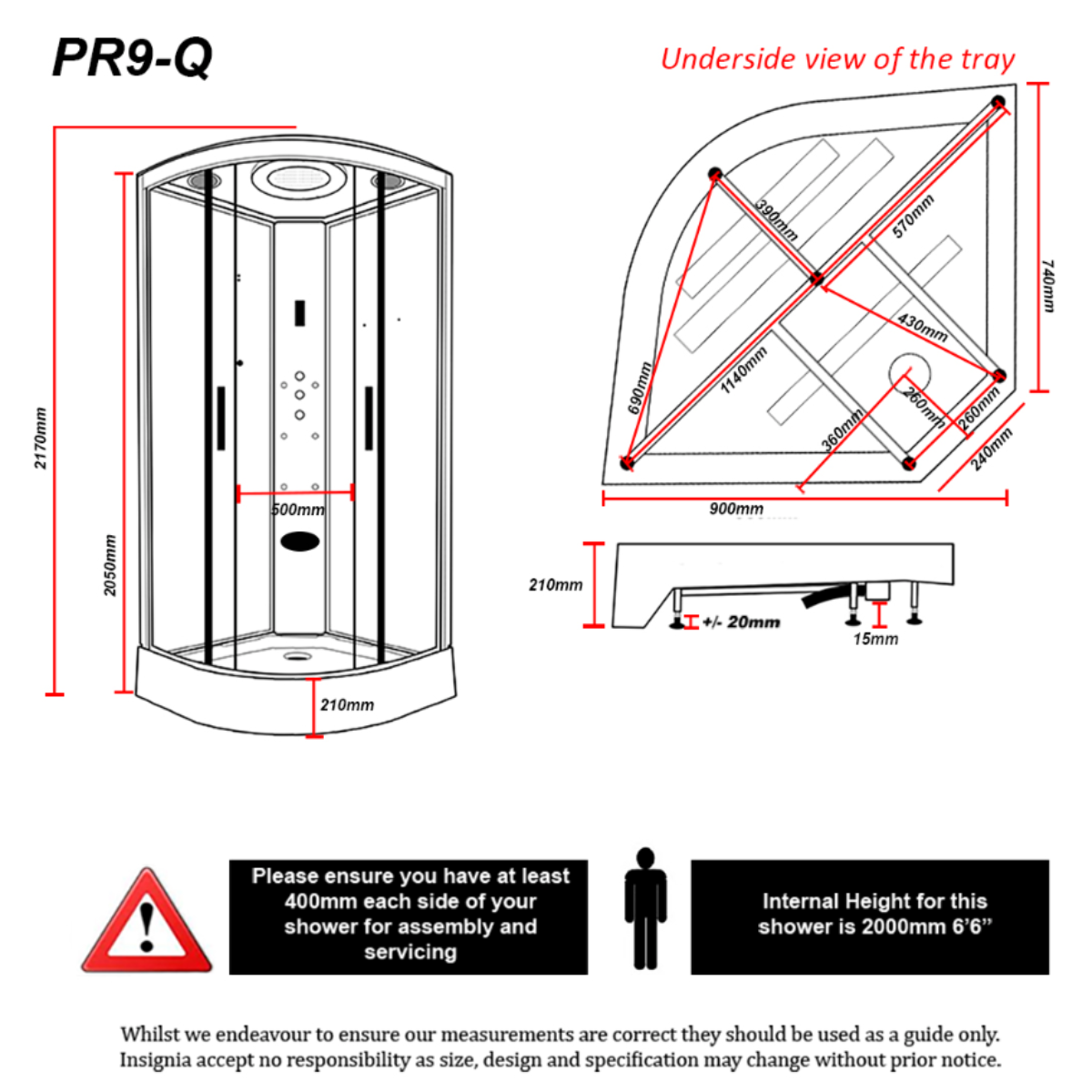 PR9-Q

2170mm

2050mm

500mm

210mm

Underside view of the tray

390mm

570mm

740mm

430mm

690mm

1140mm

260mm

260mm

360mm

240mm

900mm

210mm

+/- 20mm

15mm

Please ensure you have at least 400mm each side of your shower for assembly and servicing

Internal Height for this shower is 2000mm 6'6"

Whilst we endeavour to ensure our measurements are correct they should be used as a guide only. Insignia accept no responsibility as size, design and specification may change without prior notice.