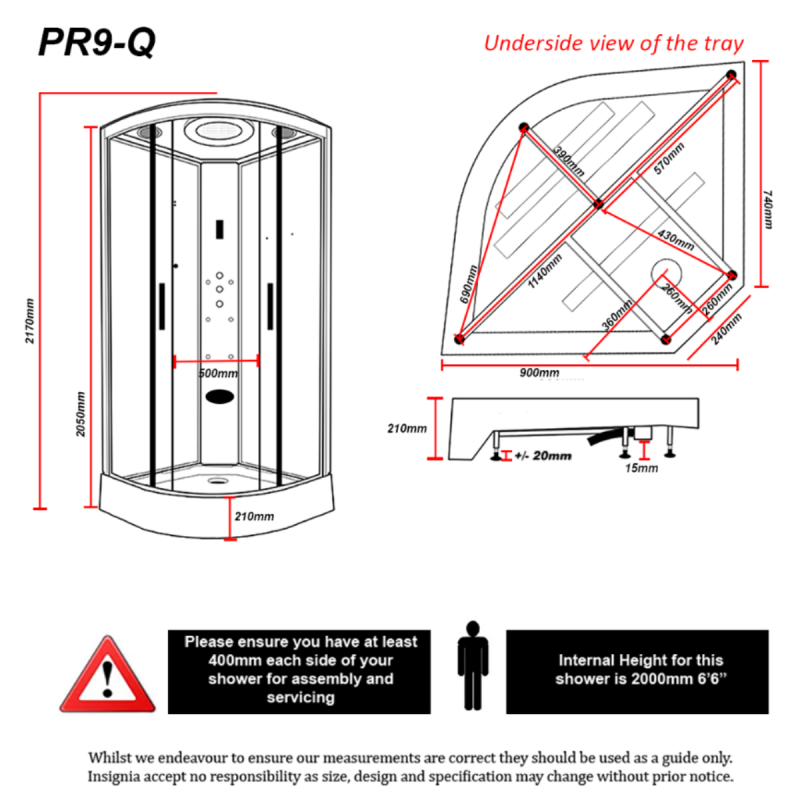 PR9-Q

Underside view of the tray

2170mm

2050mm

500mm

210mm

390mm
570mm
740mm
430mm
690mm
1140mm
260mm
260mm
360mm
240mm
900mm

210mm
+/- 20mm
15mm

Please ensure you have at least 400mm each side of your shower for assembly and servicing

Internal Height for this shower is 2000mm 6'6"

Whilst we endeavour to ensure our measurements are correct they should be used as a guide only. Insignia accept no responsibility as size, design and specification may change without prior notice.