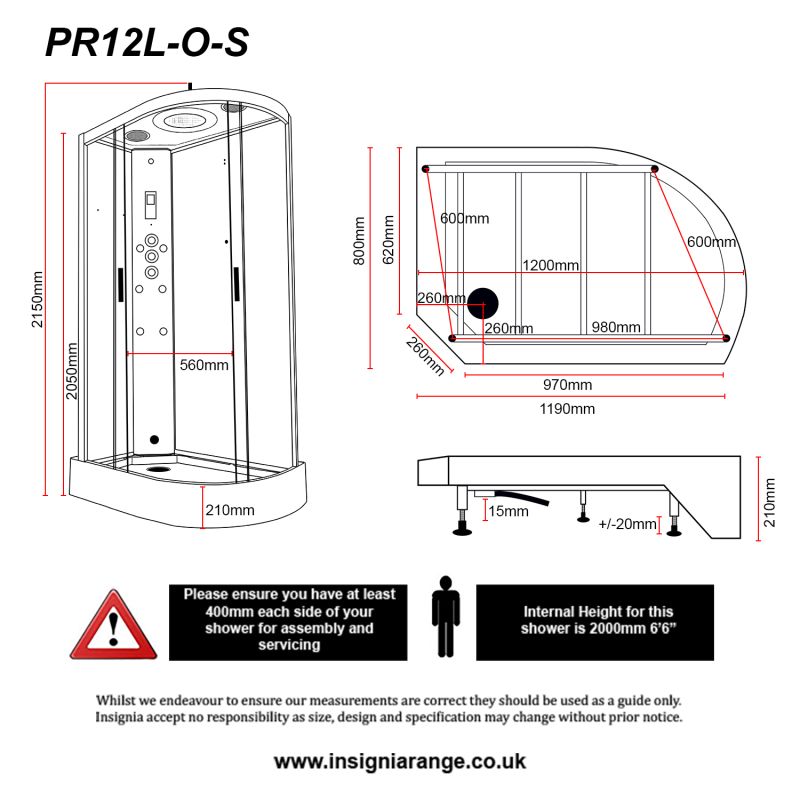 PR12L-O-S

2150mm

2050mm

560mm

210mm

800mm

620mm

600mm

600mm

1200mm

260mm

260mm

980mm

260mm

970mm

1190mm

15mm

+/-20mm

210mm

Please ensure you have at least 400mm each side of your shower for assembly and servicing

Internal Height for this shower is 2000mm 6'6"

Whilst we endeavour to ensure our measurements are correct they should be used as a guide only. Insignia accept no responsibility as size, design and specification may change without prior notice.

www.insigniarange.co.uk