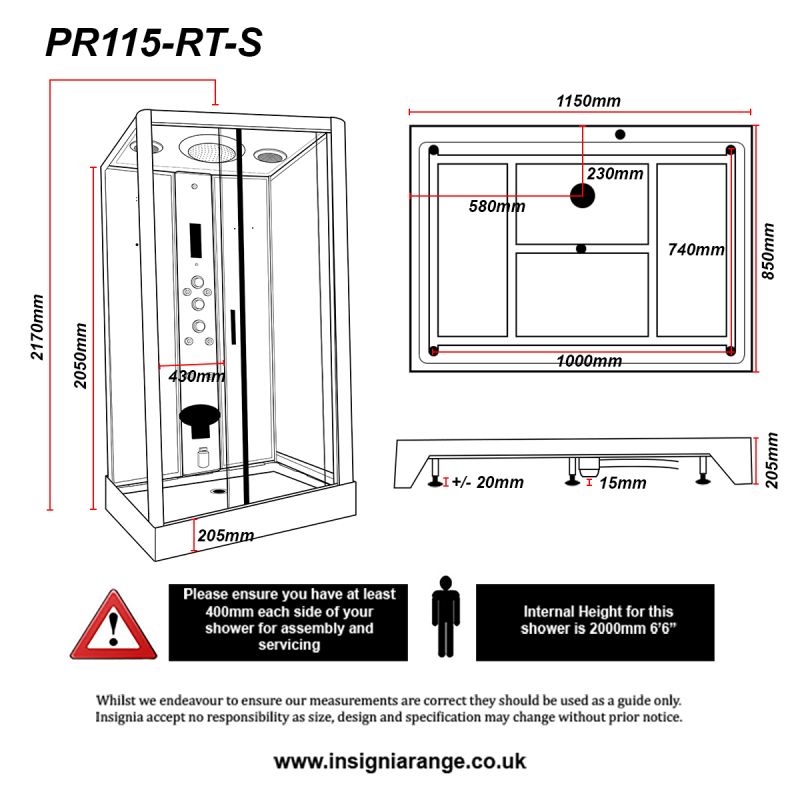 PR115-RT-S

2170mm

2050mm

430mm

205mm

1150mm

230mm

580mm

740mm

850mm

1000mm

+/- 20mm

15mm

205mm

Please ensure you have at least 400mm each side of your shower for assembly and servicing

Internal Height for this shower is 2000mm 6'6"

Whilst we endeavour to ensure our measurements are correct they should be used as a guide only. Insignia accept no responsibility as size, design and specification may change without prior notice.

www.insigniarange.co.uk