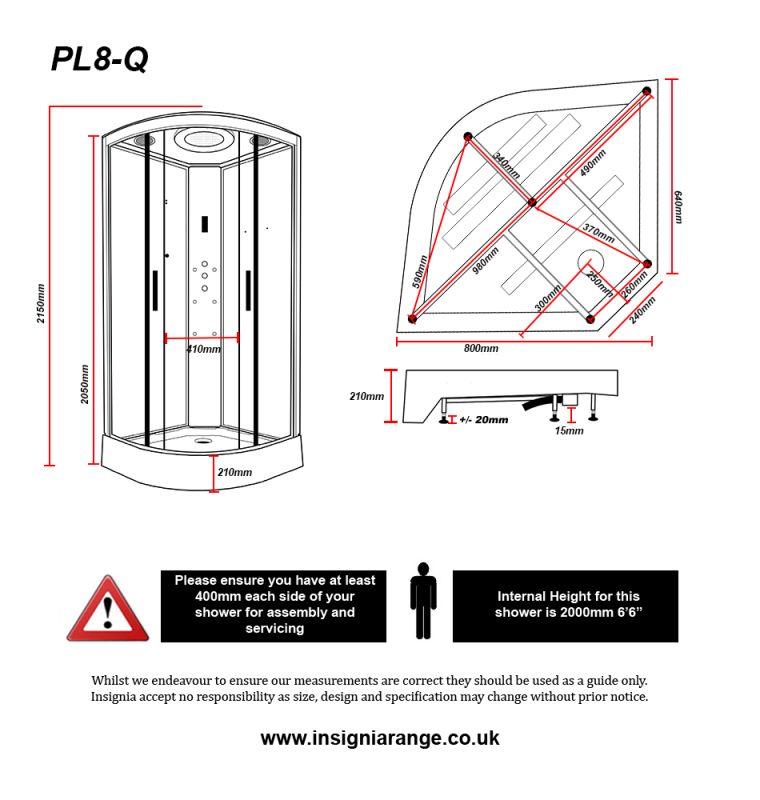 PL8-Q

2150mm

2050mm

410mm

210mm

340mm

490mm

640mm

370mm

590mm

980mm

250mm

260mm

300mm

240mm

800mm

210mm

+/- 20mm

15mm

Please ensure you have at least 400mm each side of your shower for assembly and servicing

Internal Height for this shower is 2000mm 6'6"

Whilst we endeavour to ensure our measurements are correct they should be used as a guide only. Insignia accept no responsibility as size, design and specification may change without prior notice.

www.insigniarange.co.uk