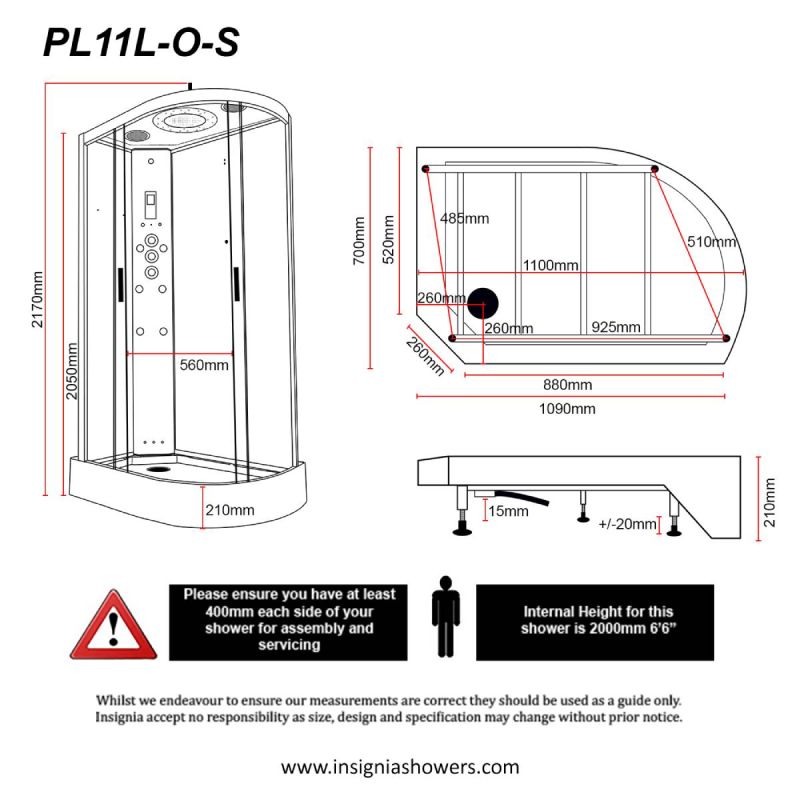 PL11L-O-S

2170mm

2050mm

560mm

210mm

700mm

520mm

485mm

510mm

1100mm

260mm

260mm

925mm

260mm

880mm

1090mm

15mm

+/-20mm

210mm

Please ensure you have at least 400mm each side of your shower for assembly and servicing

Internal Height for this shower is 2000mm 6'6"

Whilst we endeavour to ensure our measurements are correct they should be used as a guide only. Insignia accept no responsibility as size, design and specification may change without prior notice.

www.insigniashowers.com