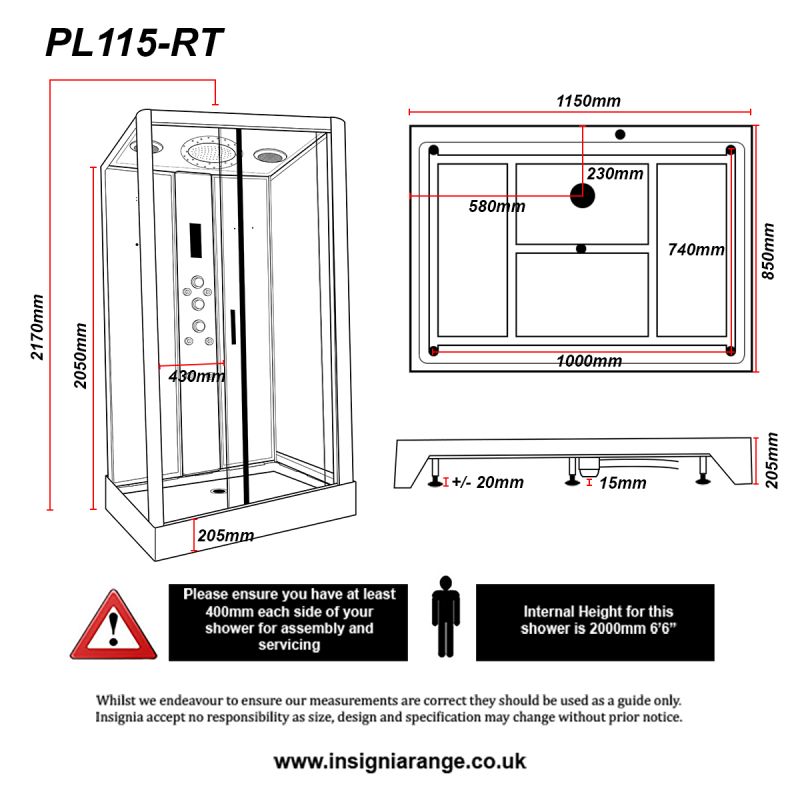 PL115-RT

2170mm

2050mm

430mm

205mm

1150mm

230mm

580mm

740mm

850mm

1000mm

+/- 20mm

15mm

205mm

Please ensure you have at least 400mm each side of your shower for assembly and servicing

Internal Height for this shower is 2000mm 6'6"

Whilst we endeavour to ensure our measurements are correct they should be used as a guide only. Insignia accept no responsibility as size, design and specification may change without prior notice.

www.insigniarange.co.uk