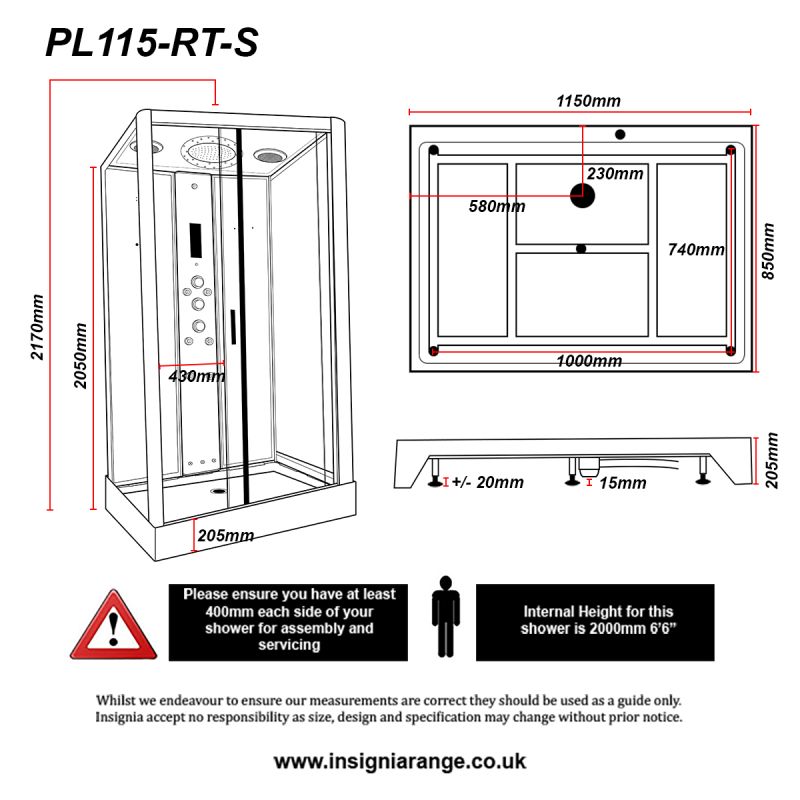 PL115-RT-S

2170mm

2050mm

430mm

205mm

1150mm

230mm

580mm

740mm

850mm

1000mm

+/- 20mm

15mm

205mm

Please ensure you have at least 400mm each side of your shower for assembly and servicing

Internal Height for this shower is 2000mm 6'6"

Whilst we endeavour to ensure our measurements are correct they should be used as a guide only. Insignia accept no responsibility as size, design and specification may change without prior notice.

www.insigniarange.co.uk