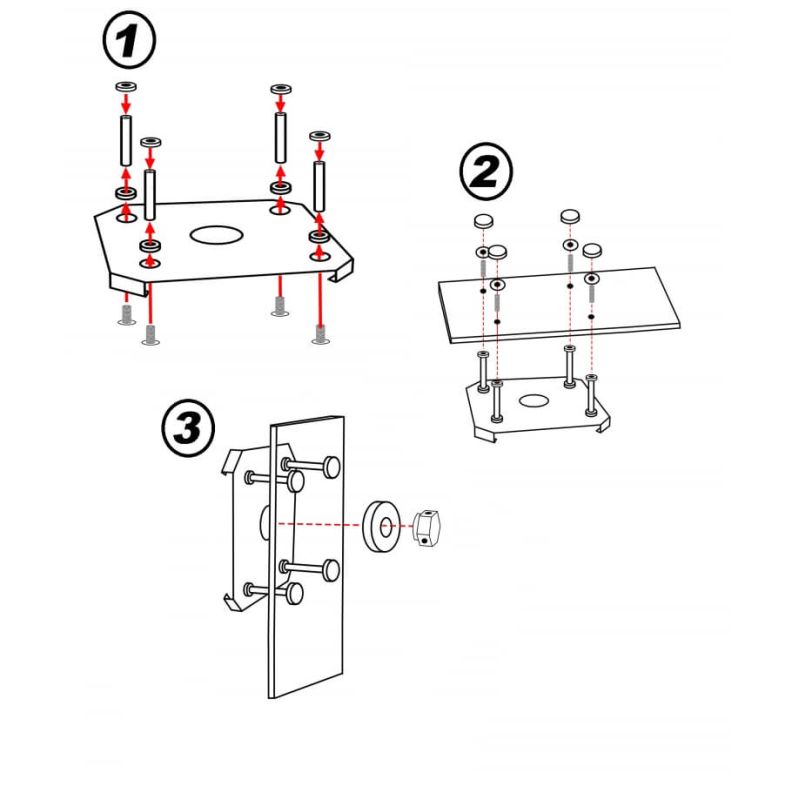 1

2

3