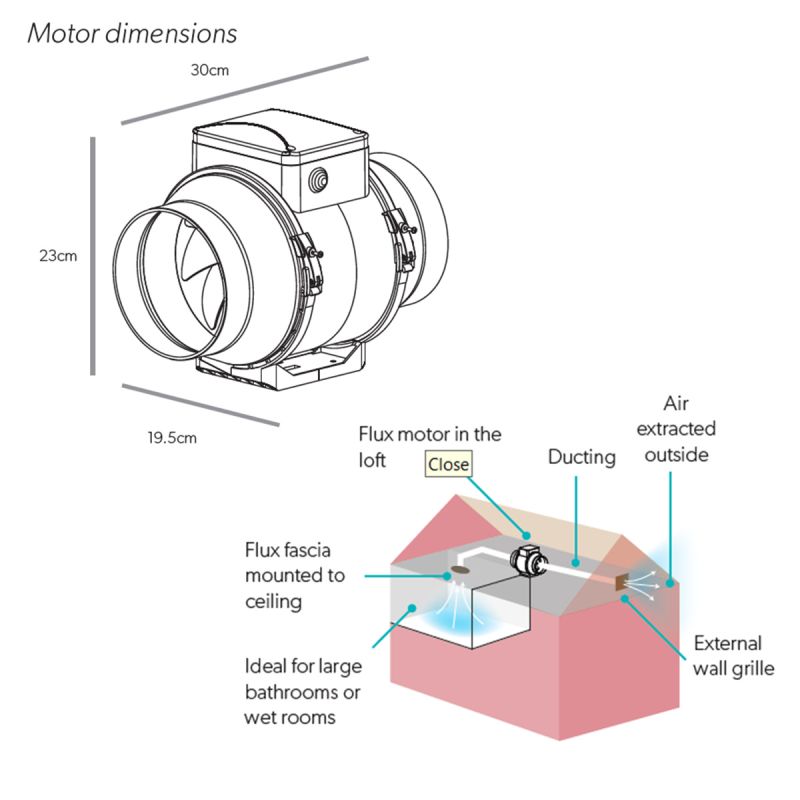 Motor dimensions

30cm

23cm

19.5cm

Flux motor in the loft

Close

Ducting

Air extracted outside

Flux fascia mounted to ceiling

Ideal for large bathrooms or wet rooms

External wall grille