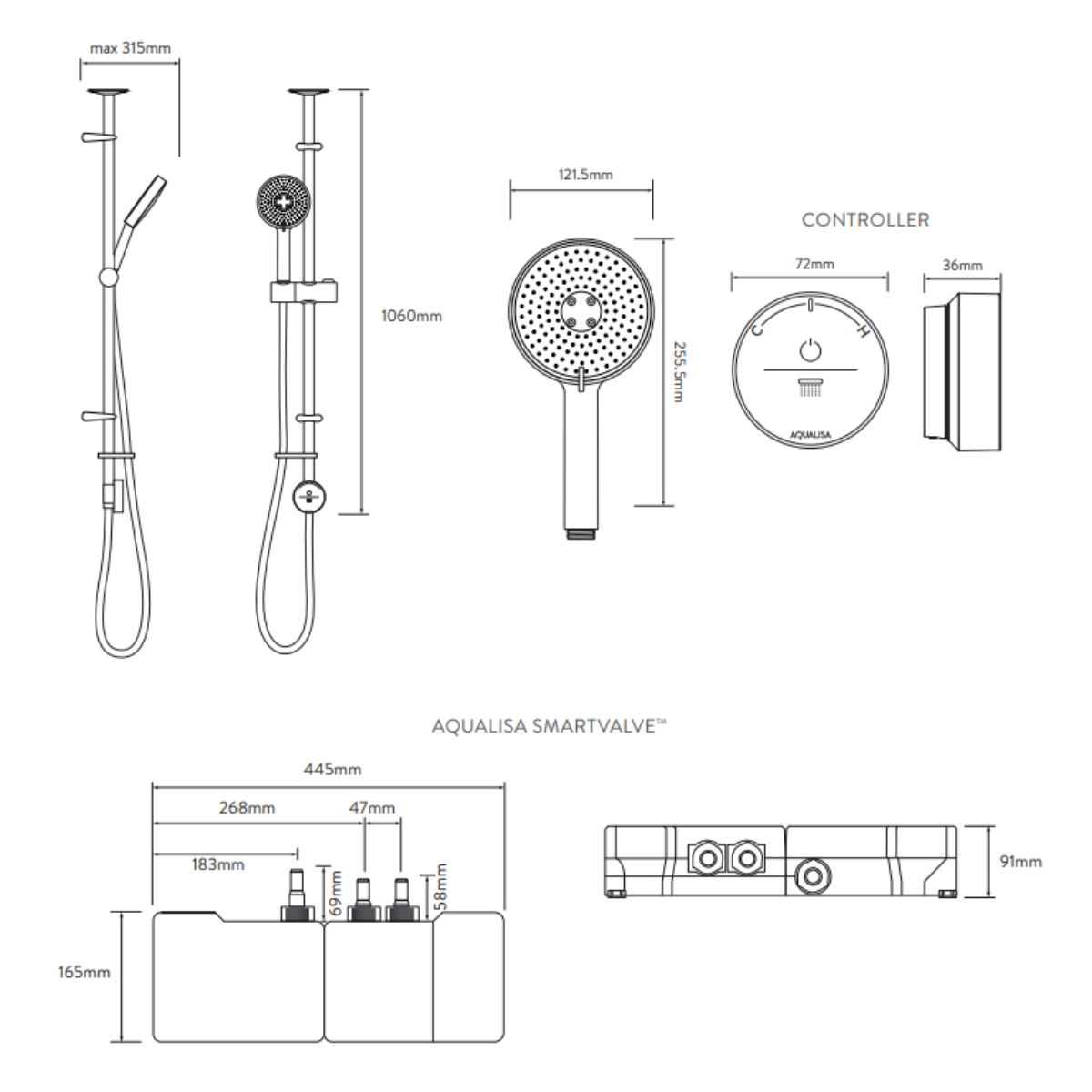 max 315mm

1060mm

121.5mm

255.5mm

CONTROLLER

72mm

36mm

C

H

AQUALISA

AQUALISA SMARTVALVE™

445mm

268mm

47mm

183mm

69mm

58mm

165mm

91mm