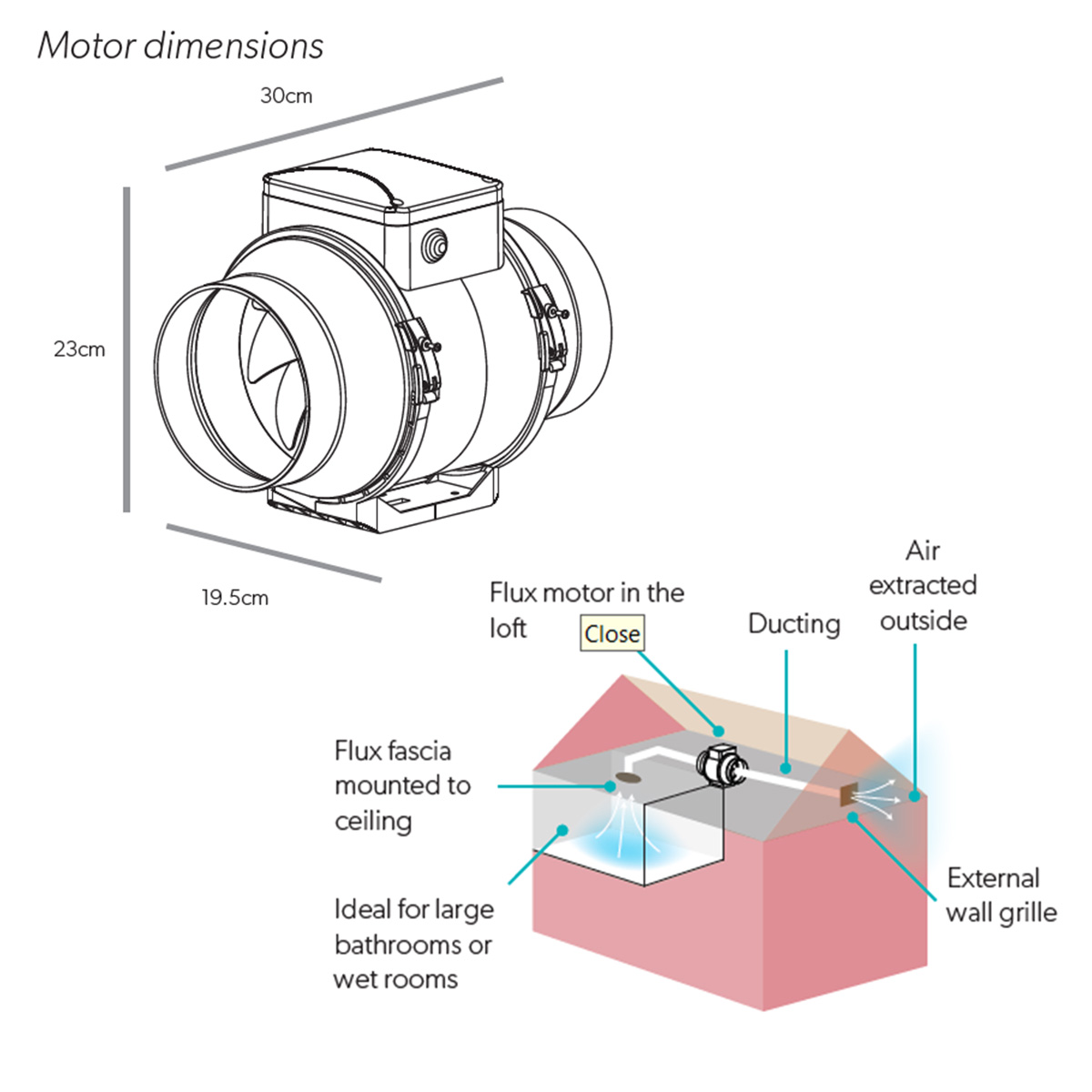 Motor dimensions

30cm

23cm

19.5cm

Flux motor in the loft

Close

Ducting

Air extracted outside

Flux fascia mounted to ceiling

Ideal for large bathrooms or wet rooms

External wall grille