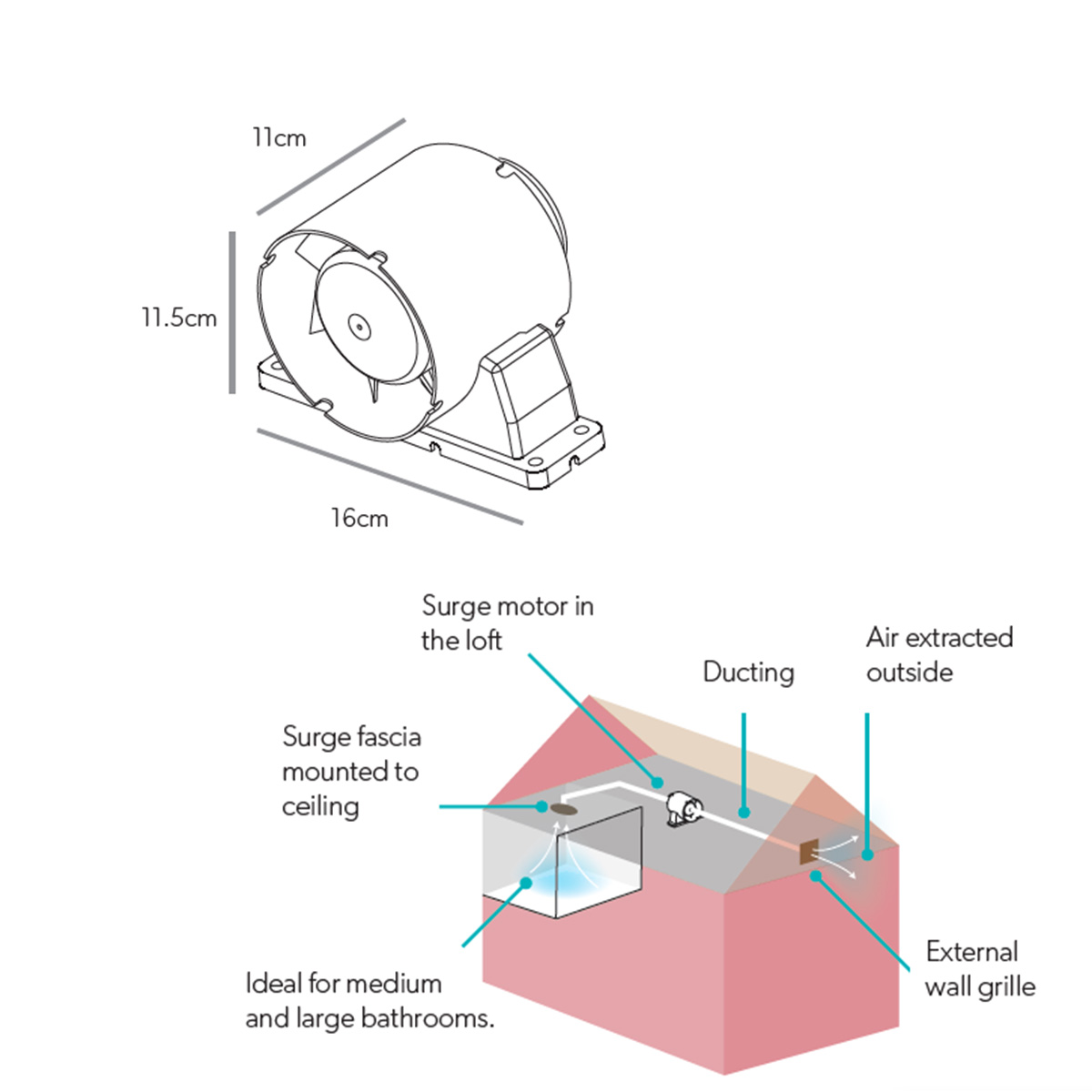 11cm

11.5cm

16cm

Surge motor in the loft

Ducting

Air extracted outside

Surge fascia mounted to ceiling

Ideal for medium and large bathrooms.

External wall grille